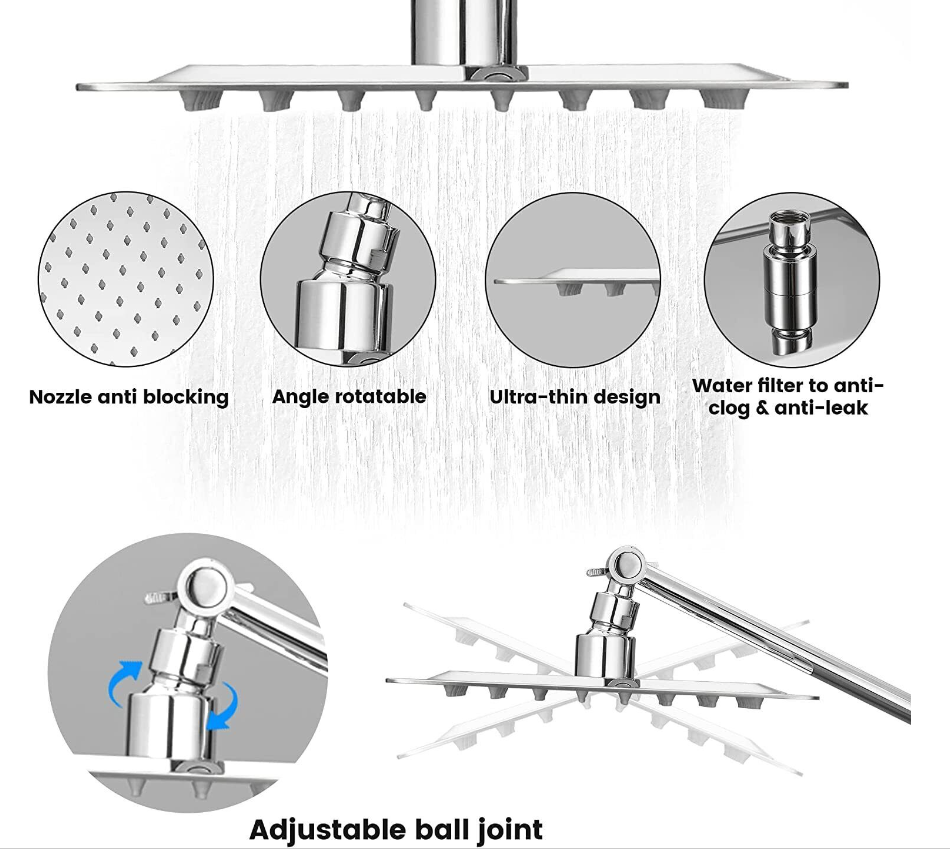 Nozzle anti blocking

Angle rotatable

Ultra-thin design

Water filter to anti-clog & anti-leak

Adjustable ball joint