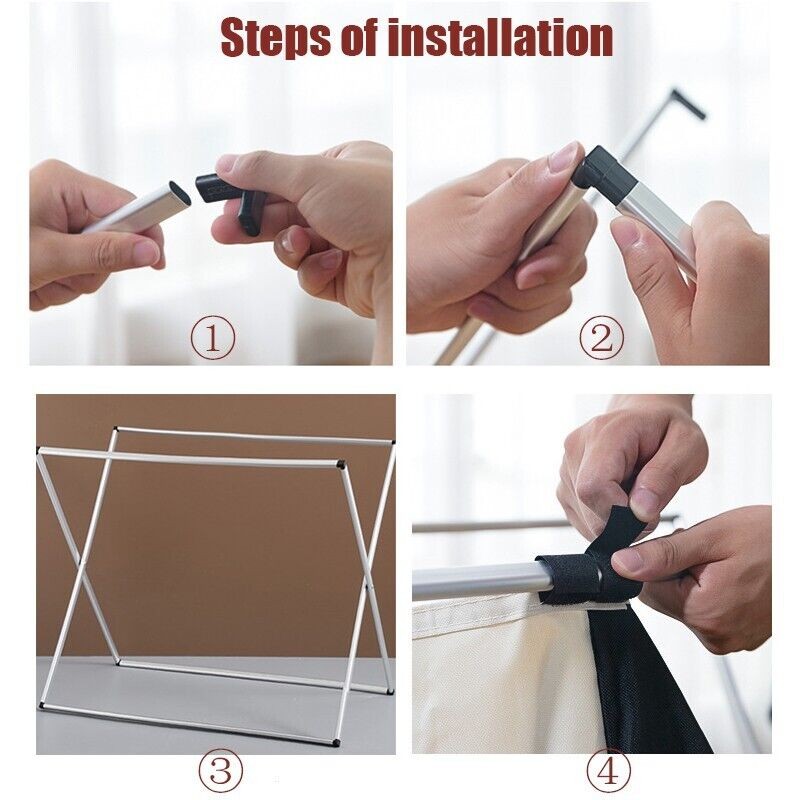 Steps of installation

①

②

③

④